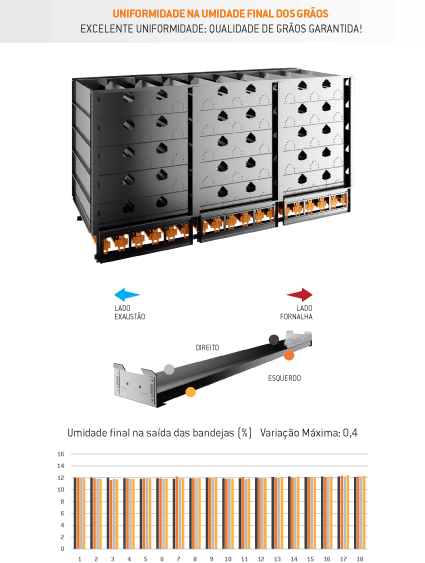 UNIFORMIDADE NA UMIDADE FINAL DOS GRÃOS
EXCELENTE UNIFORMIDADE: QUALIDADE DE GRÃOS GARANTIDA!

LADO EXAUSTÃO

LADO FORNALHA

DIREITO

ESQUERDO

Umidade final na saída das bandejas (%) Variação Máxima: 0,4

16
14
12
10
8
6
4
2
0

1 2 3 4 5 6 7 8 9 10 11 12 13 14 15 16 17 18